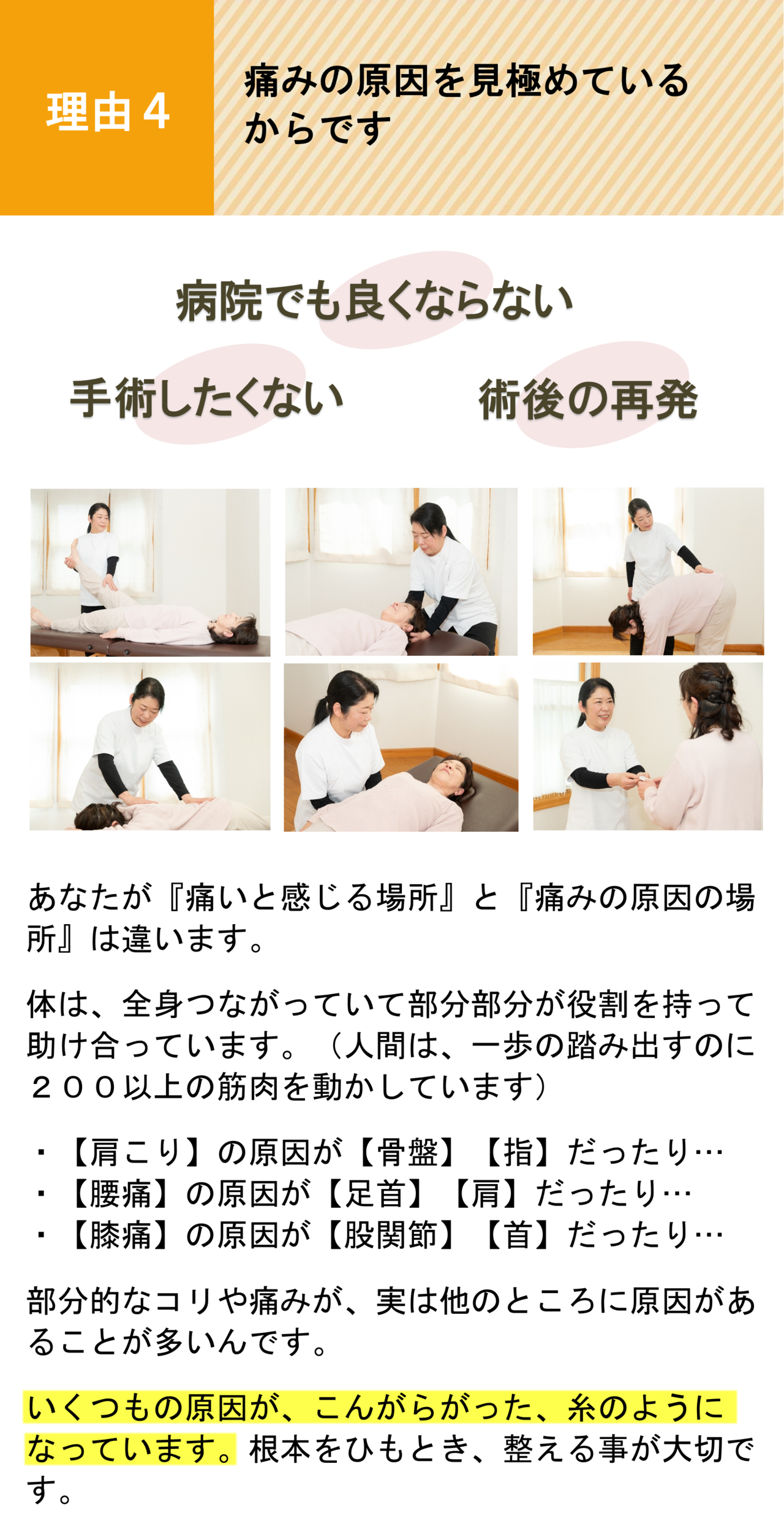 理由４

痛みの原因を見極めているからです

病院でも良くならない

手術したくない

術後の再発

あなたが『痛いと感じる場所』と『痛みの原因の場所』は違います。

体は、全身つながっていて部分部分が役割を持って助け合っています。（人間は、一歩の踏み出すのに２００以上の筋肉を動かしています）

・【肩こり】の原因が【骨盤】【指】だったり…
・【腰痛】の原因が【足首】【肩】だったり…
・【膝痛】の原因が【股関節】【首】だったり…

部分的なコリや痛みが、実は他のところに原因があることが多いんです。

いくつもの原因が、こんがらがった、糸のようになっています。根本をひもとき、整える事が大切です。